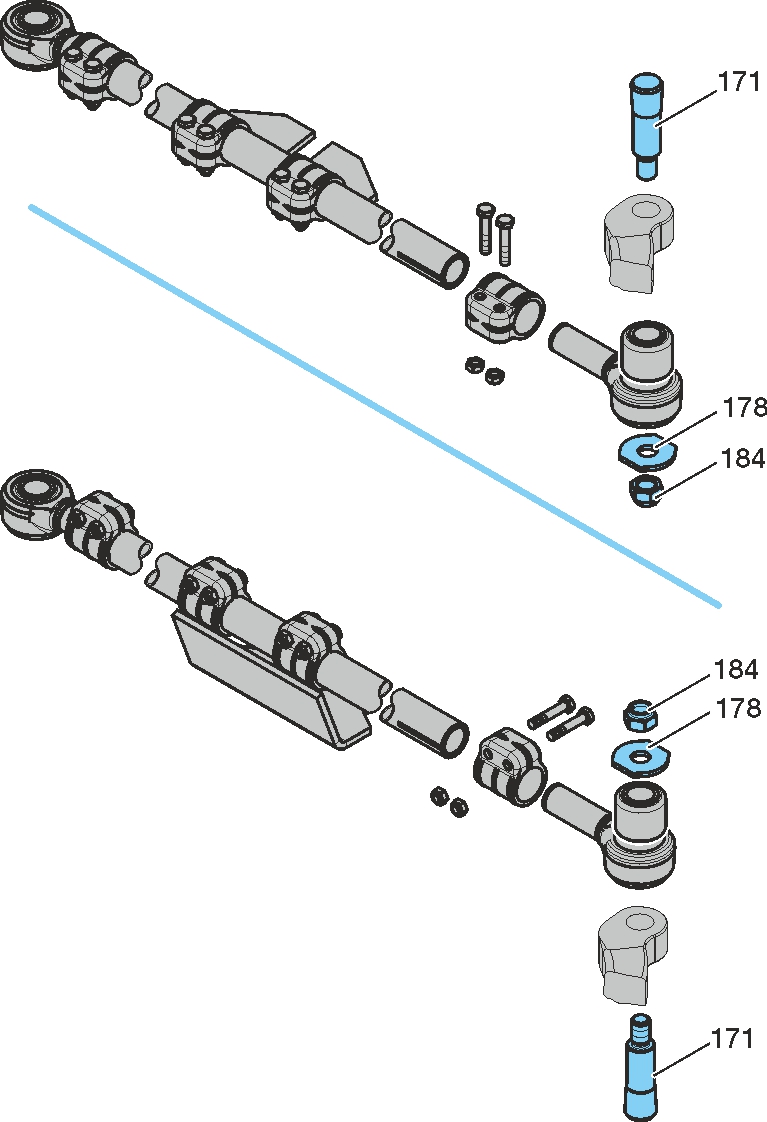 171
178
184
184
178
171