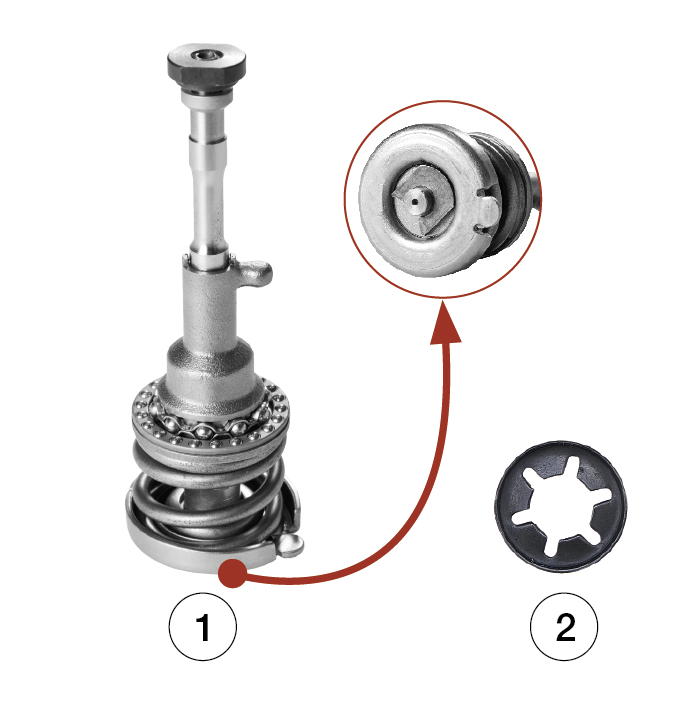 1

2