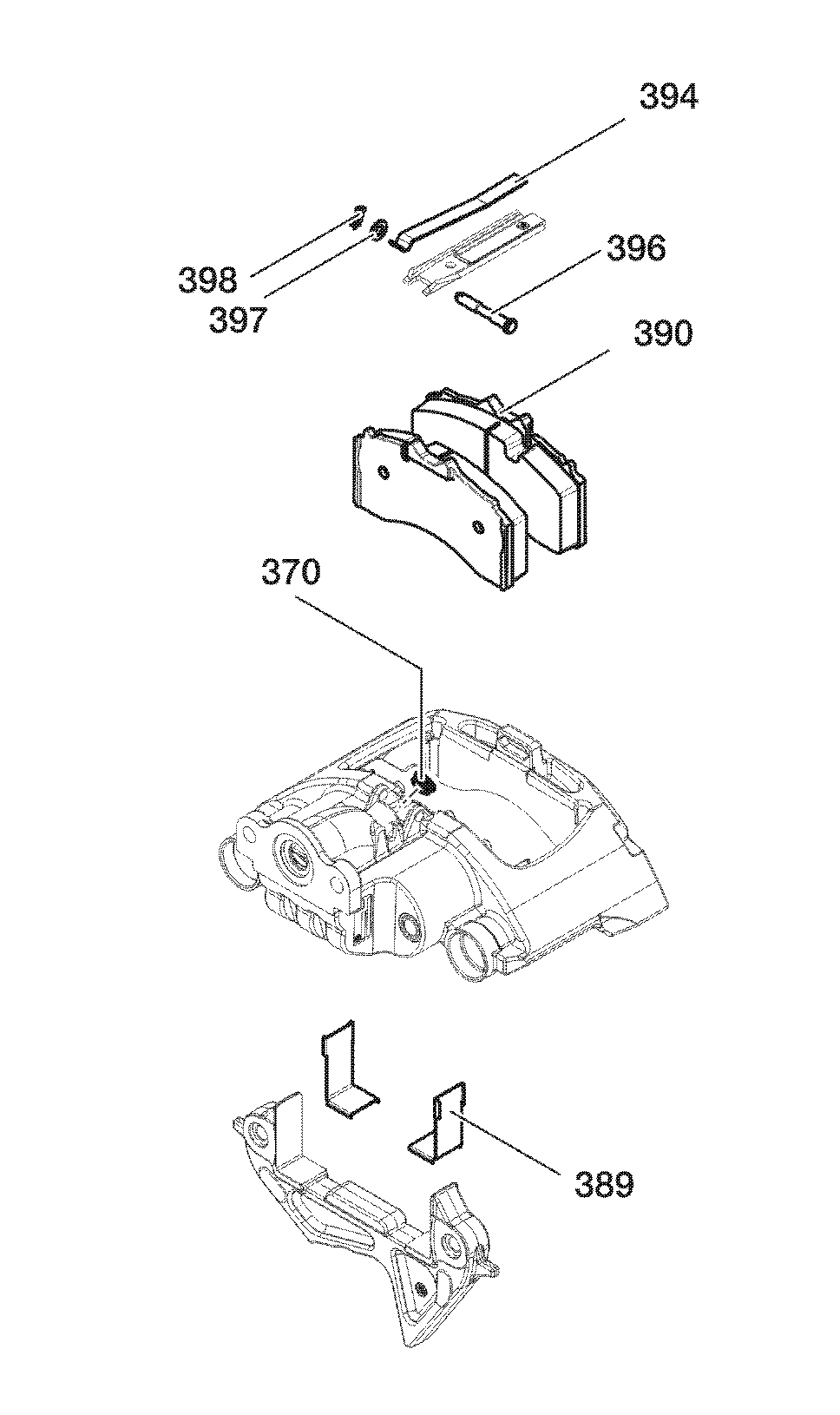 394
398
397
396
390
370
389