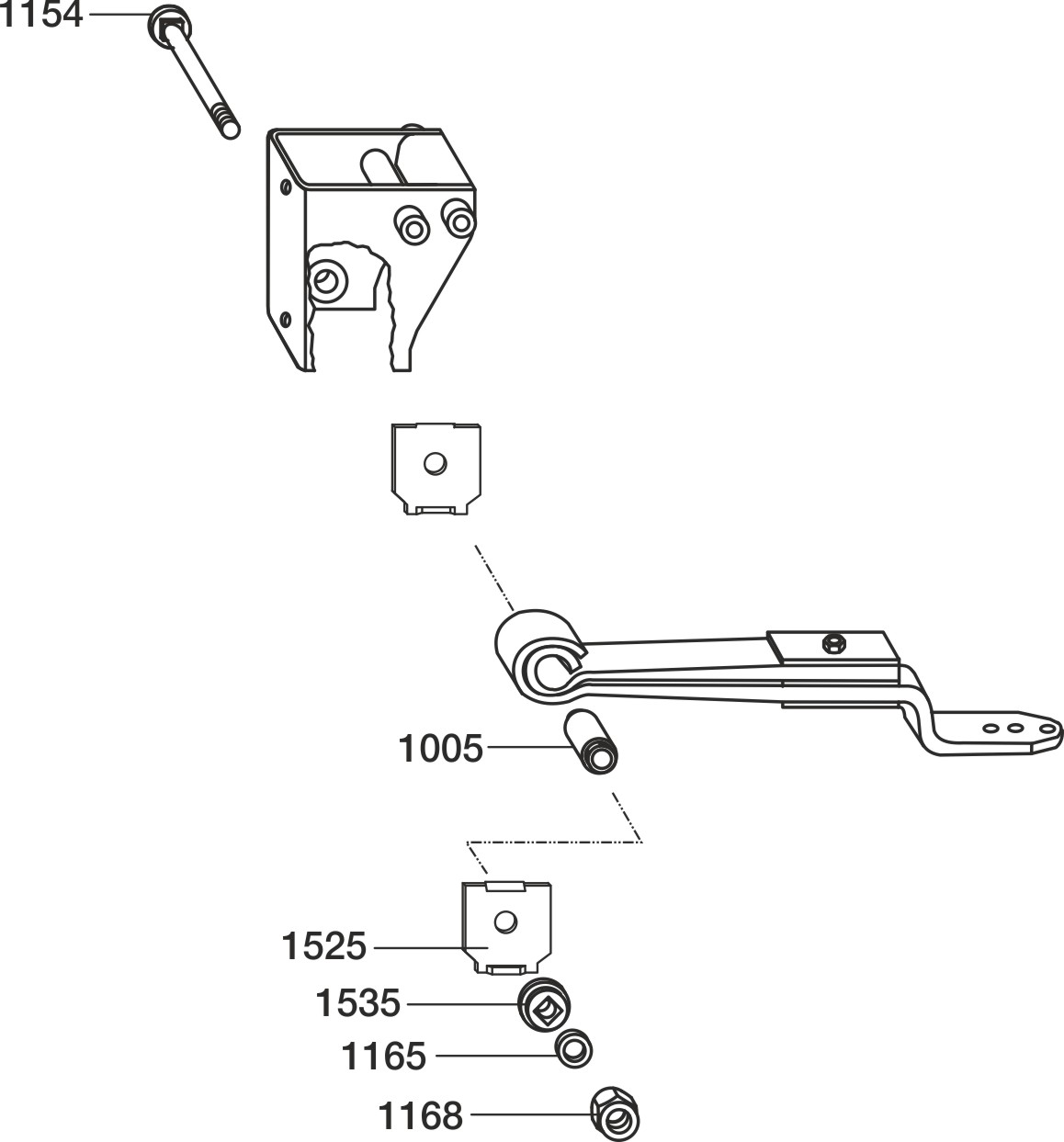 1154

1005

1525

1535

1165

1168