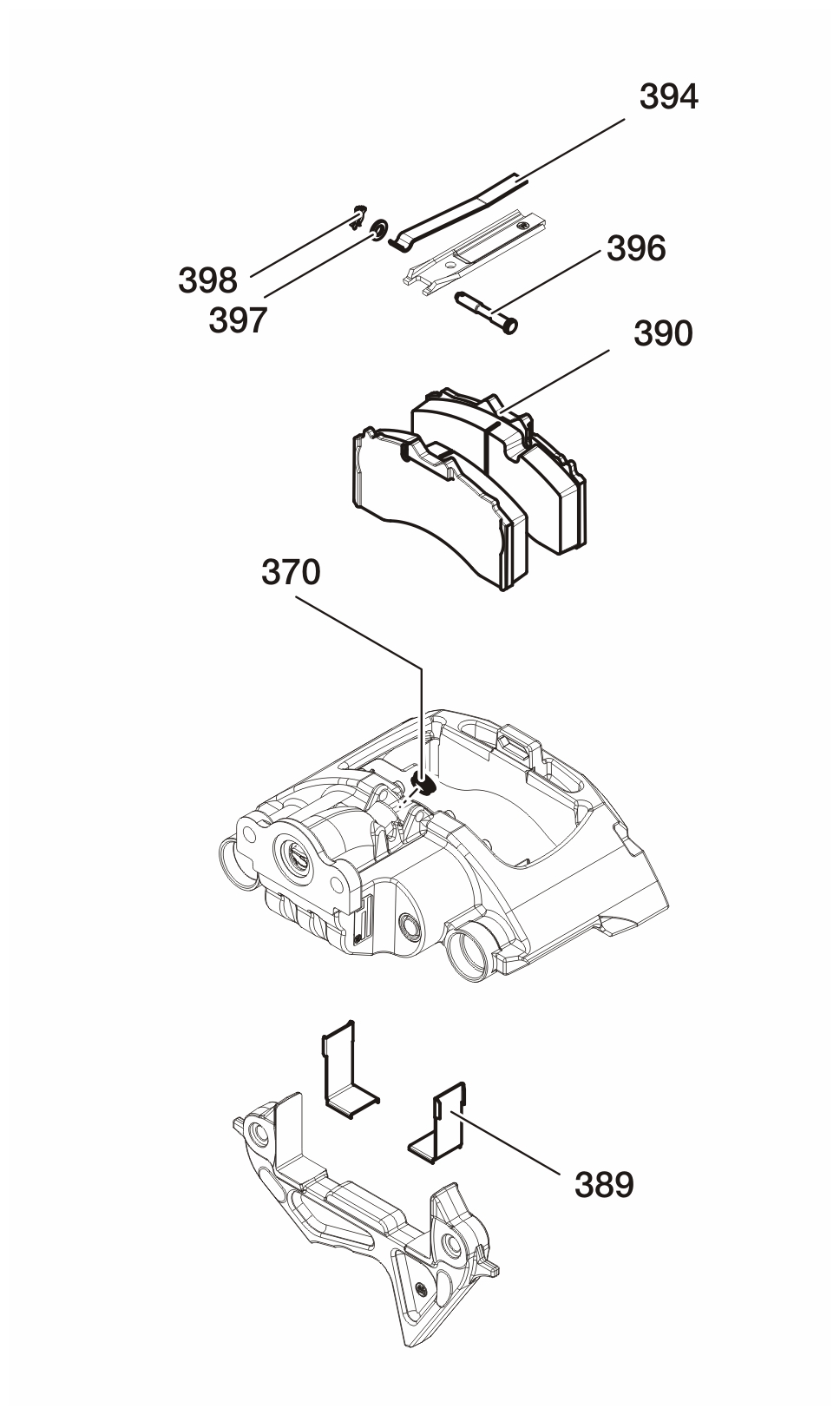 394
398
397
396
390
370
389