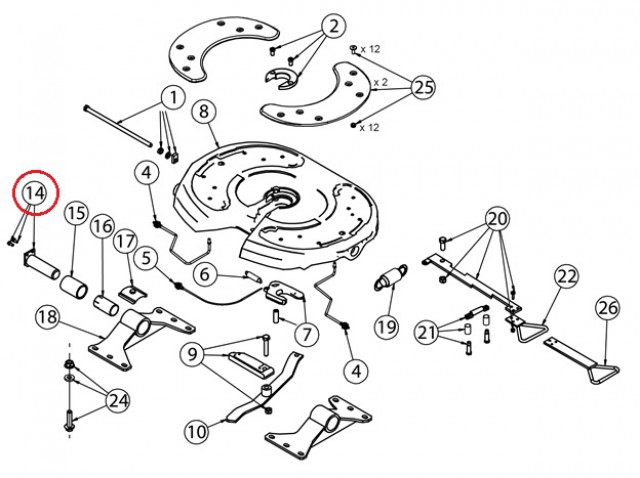 2
x 12
x 2
25
x 12
1
8
4
14
15
16
17
5
6
20
22
26
18
7
19
21
9
4
24
10