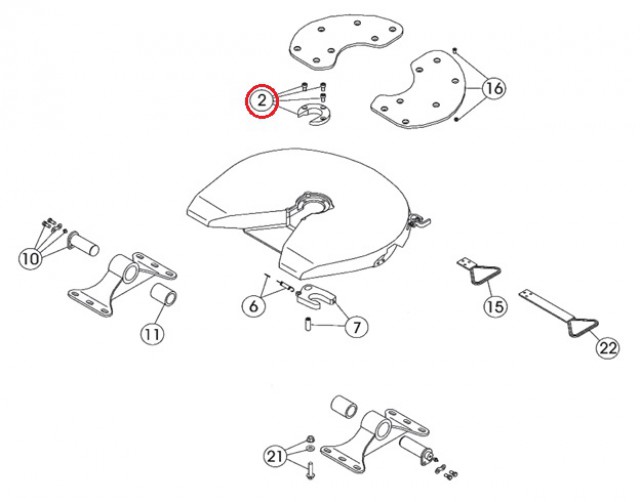 2
16
10
11
6
7
15
22
21